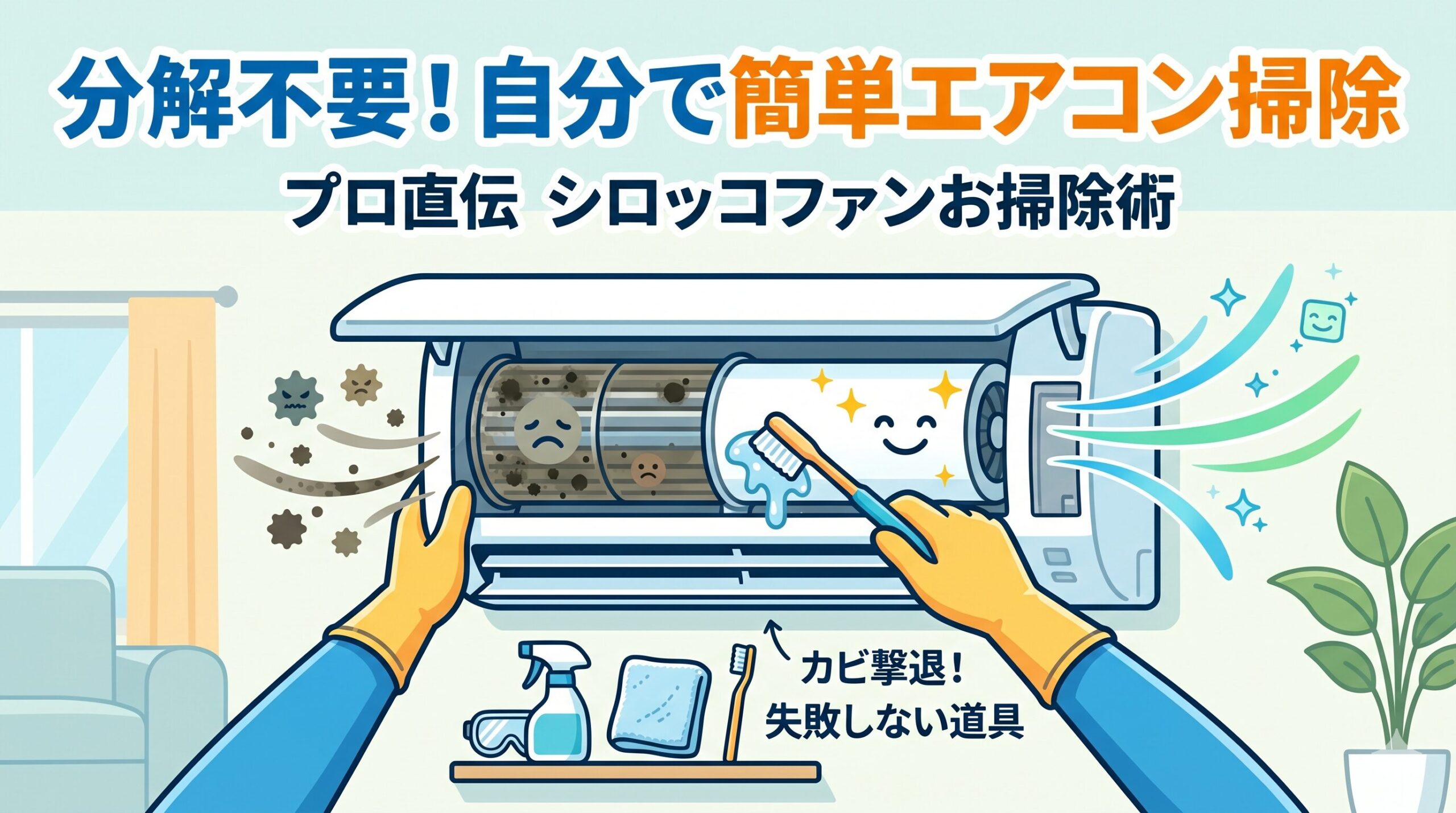 分解不要！自分で簡単エアコン掃除

プロ直伝 シロッコファンお掃除術

カビ撃退！
失敗しない道具