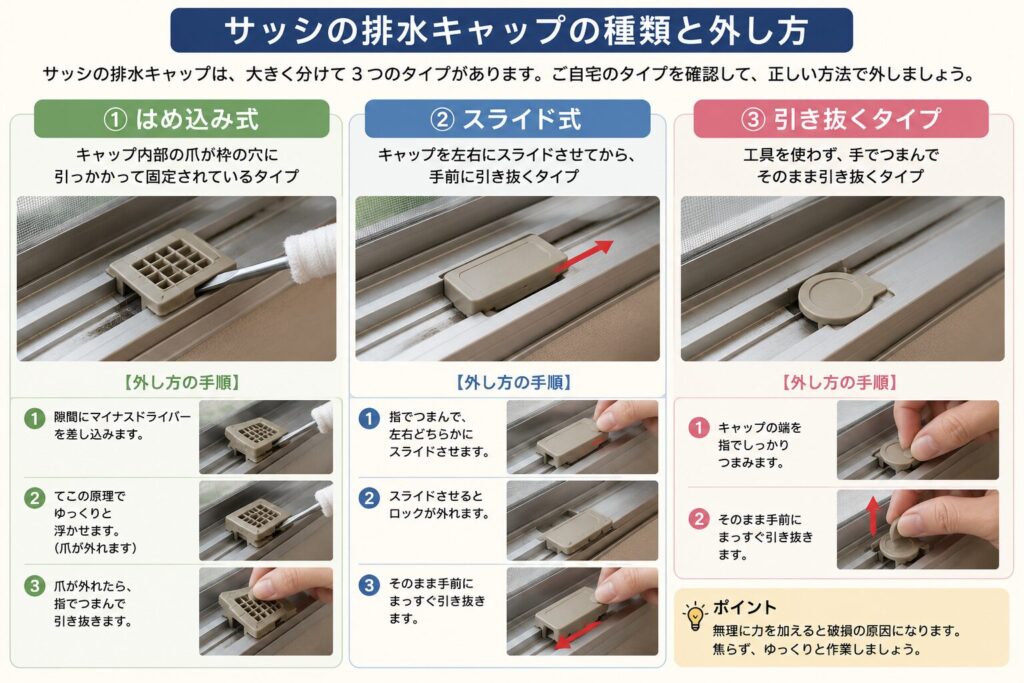 サッシの排水キャップの種類と外し方

サッシの排水キャップは、大きく分けて３つのタイプがあります。ご自宅のタイプを確認して、正しい方法で外しましょう。

① はめ込み式

キャップ内部の爪が枠の穴に引っかかって固定されているタイプ

【外し方の手順】

1 隙間にマイナスドライバーを差し込みます。

2 てこの原理でゆっくりと浮かせます。（爪が外れます）

3 爪が外れたら、指でつまんで引き抜きます。

② スライド式

キャップを左右にスライドさせてから、手前に引き抜くタイプ

【外し方の手順】

1 指でつまんで、左右どちらかにスライドさせます。

2 スライドさせるとロックが外れます。

3 そのまま手前にまっすぐ引き抜きます。

③ 引き抜くタイプ

工具を使わず、手でつまんでそのまま引き抜くタイプ

【外し方の手順】

1 キャップの端を指でしっかりつまみます。

2 そのまま手前にまっすぐ引き抜きます。

ポイント
無理に力を加えると破損の原因になります。焦らず、ゆっくりと作業しましょう。